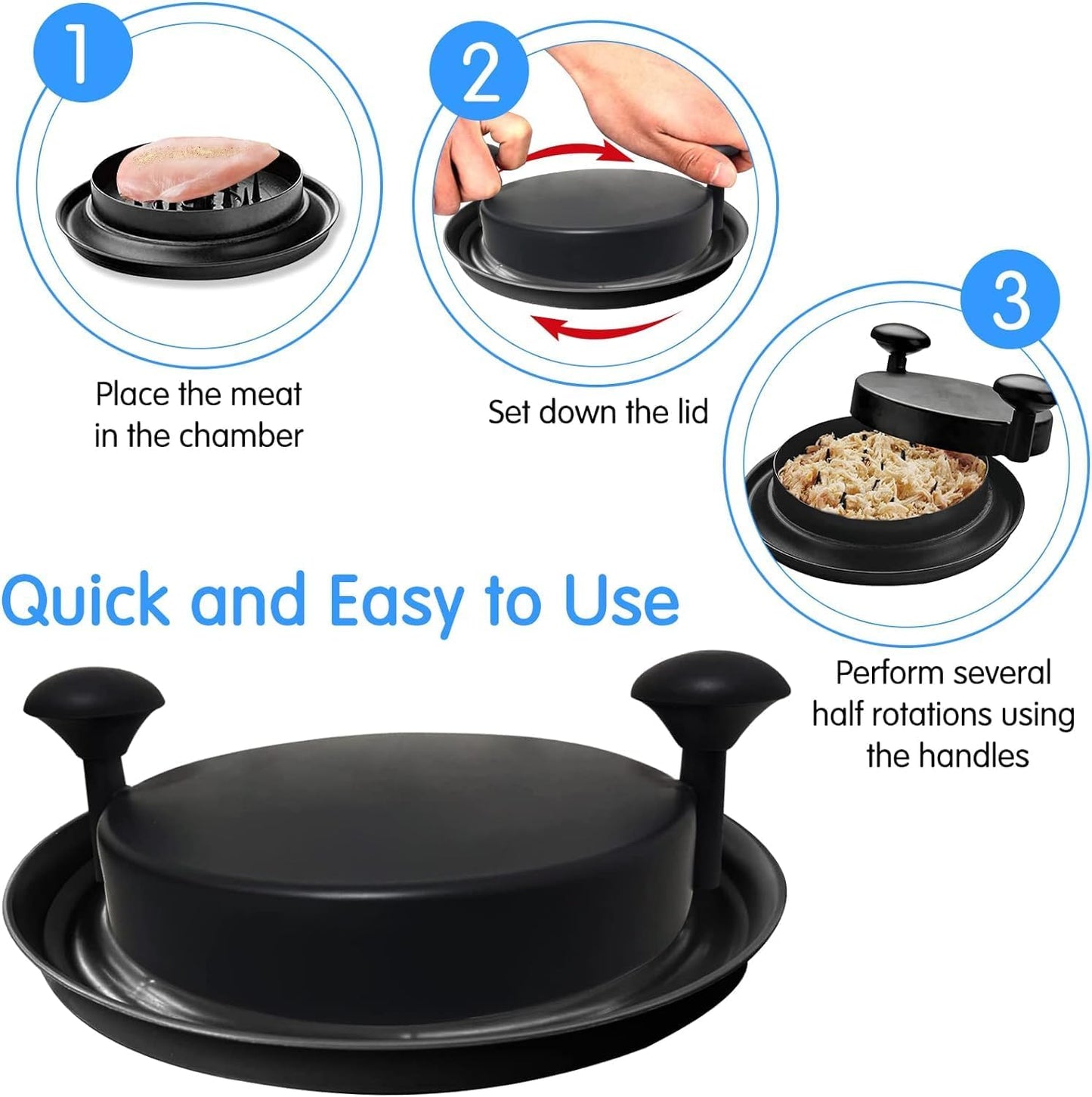 1

Place the meat in the chamber

2

Set down the lid

3

Perform several half rotations using the handles

Quick and Easy to Use