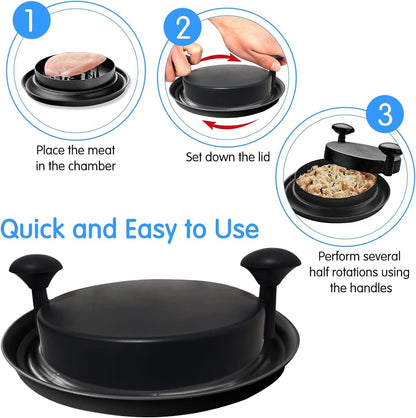 1

Place the meat in the chamber

2

Set down the lid

3

Perform several half rotations using the handles

Quick and Easy to Use